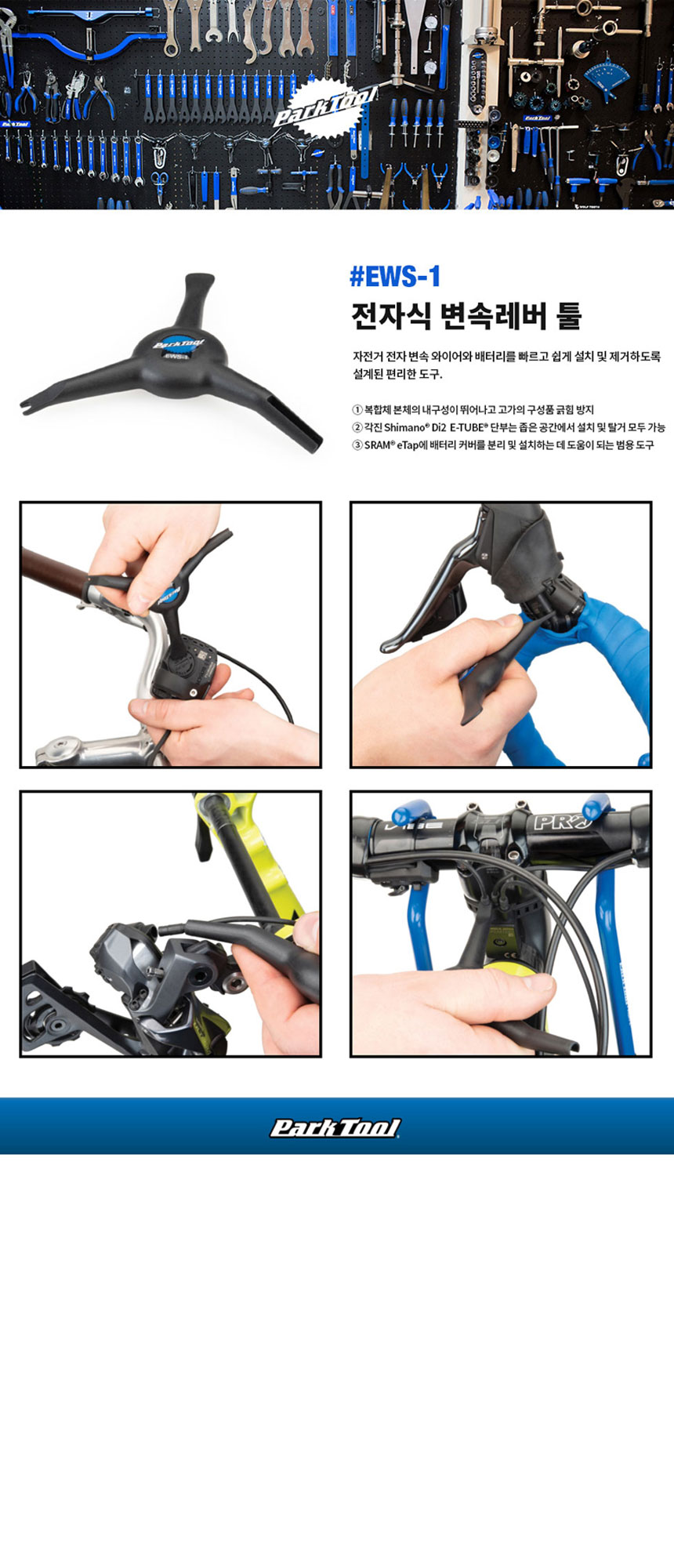 Park Tool

Park Tool
EWS-1

#EWS-1
전자식 변속레버 툴

자전거 전자 변속 와이어와 배터리를 빠르고 쉽게 설치 및 제거하도록 설계된 편리한 도구.

① 복합체 본체의 내구성이 뛰어나고 고가의 구성품 긁힘 방지
② 각진 Shimano® Di2 E-TUBE® 단부는 좁은 공간에서 설치 및 탈거 모두 가능
③ SRAM® eTap에 배터리 커버를 분리 및 설치하는 데 도움이 되는 범용 도구

PRO

Park Tool